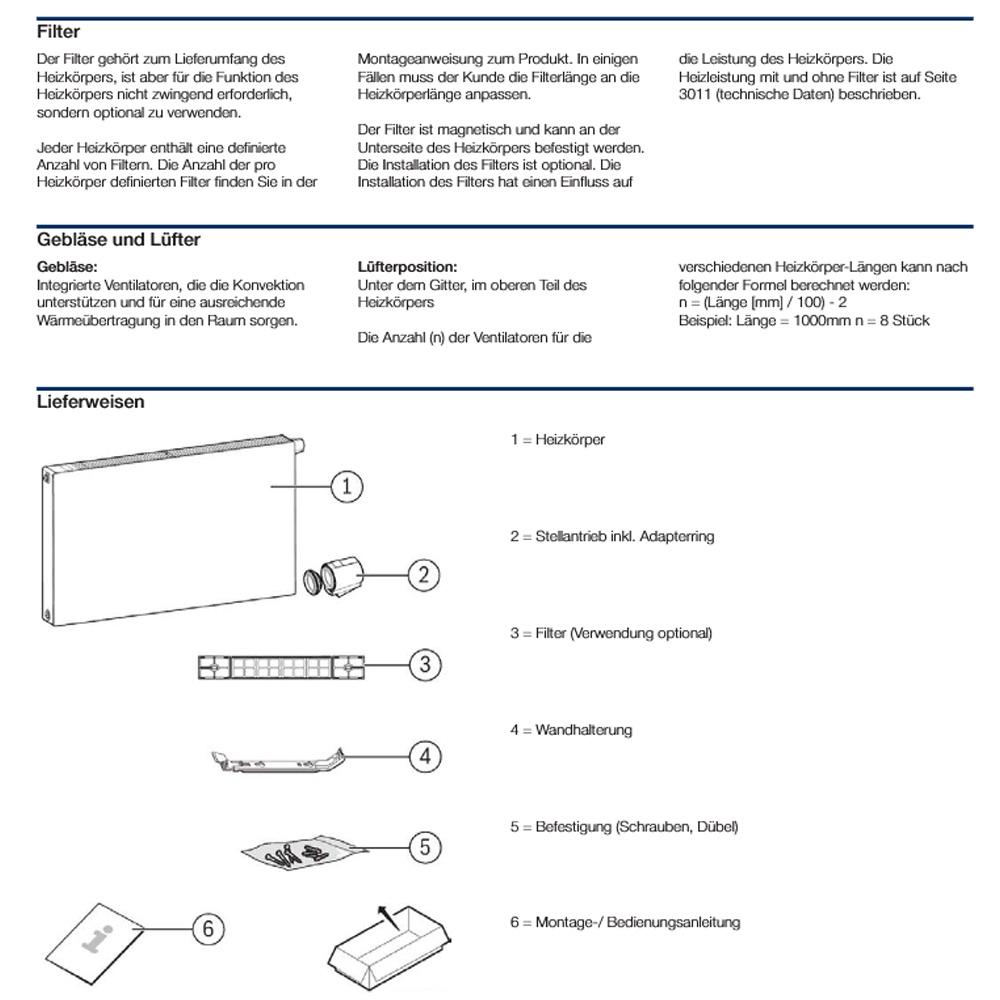 Filter

Der Filter gehört zum Lieferumfang des Heizkörpers, ist aber für die Funktion des Heizkörpers nicht zwingend erforderlich, sondern optional zu verwenden.

Jeder Heizkörper enthält eine definierte Anzahl von Filtern. Die Anzahl der pro Heizkörper definierten Filter finden Sie in der Montageanweisung zum Produkt. In einigen Fällen muss der Kunde die Filterlänge an die Heizkörperlänge anpassen.

Der Filter ist magnetisch und kann an der Unterseite des Heizkörpers befestigt werden. Die Installation des Filters ist optional. Die Installation des Filters hat einen Einfluss auf die Leistung des Heizkörpers. Die Heizleistung mit und ohne Filter ist auf Seite 3011 (technische Daten) beschrieben.

Gebläse und Lüfter

Gebläse:
Integrierte Ventilatoren, die die Konvektion unterstützen und für eine ausreichende Wärmeübertragung in den Raum sorgen.

Lüfterposition:
Unter dem Gitter, im oberen Teil des Heizkörpers

Die Anzahl (n) der Ventilatoren für die verschiedenen Heizkörper-Längen kann nach folgender Formel berechnet werden:
n = (Länge [mm] / 100) - 2
Beispiel: Länge = 1000mm n = 8 Stück

Lieferweisen

1
2
3
4
5
6

1 = Heizkörper

2 = Stellantrieb inkl. Adapterring

3 = Filter (Verwendung optional)

4 = Wandhalterung

5 = Befestigung (Schrauben, Dübel)

6 = Montage-/ Bedienungsanleitung