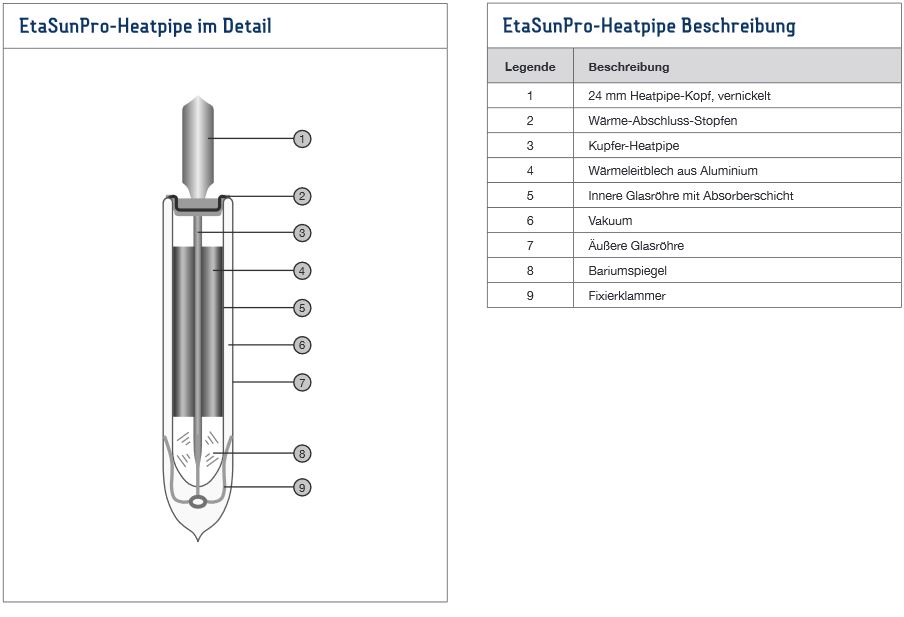 EtaSunPro-Heatpipe im Detail

1
2
3
4
5
6
7
8
9

EtaSunPro-Heatpipe Beschreibung

| Legende | Beschreibung |
|---|---|
| 1 | 24 mm Heatpipe-Kopf, vernickelt |
| 2 | Wärme-Abschluss-Stopfen |
| 3 | Kupfer-Heatpipe |
| 4 | Wärmeleitblech aus Aluminium |
| 5 | Innere Glasröhre mit Absorberschicht |
| 6 | Vakuum |
| 7 | Äußere Glasröhre |
| 8 | Bariumspiegel |
| 9 | Fixierklammer |