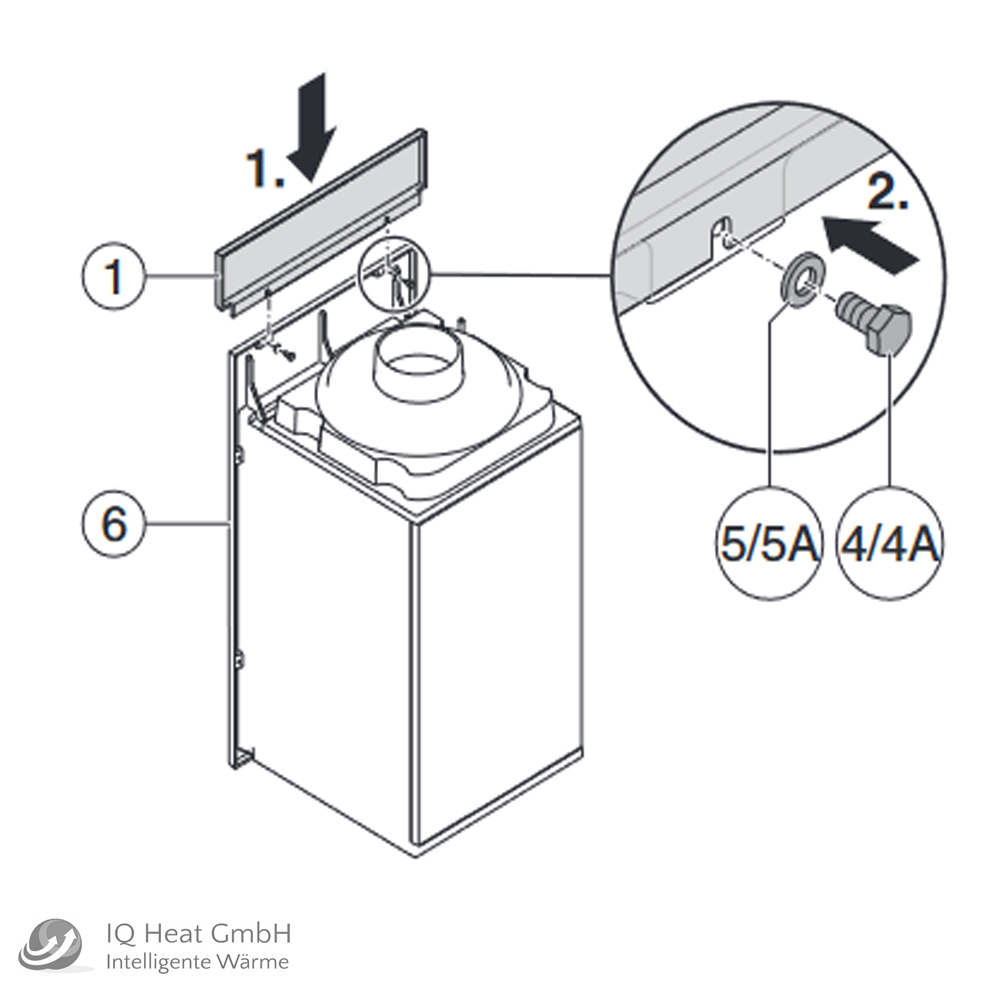 1.

2.

1

6

5/5A

4/4A

IQ Heat GmbH
Intelligente Wärme