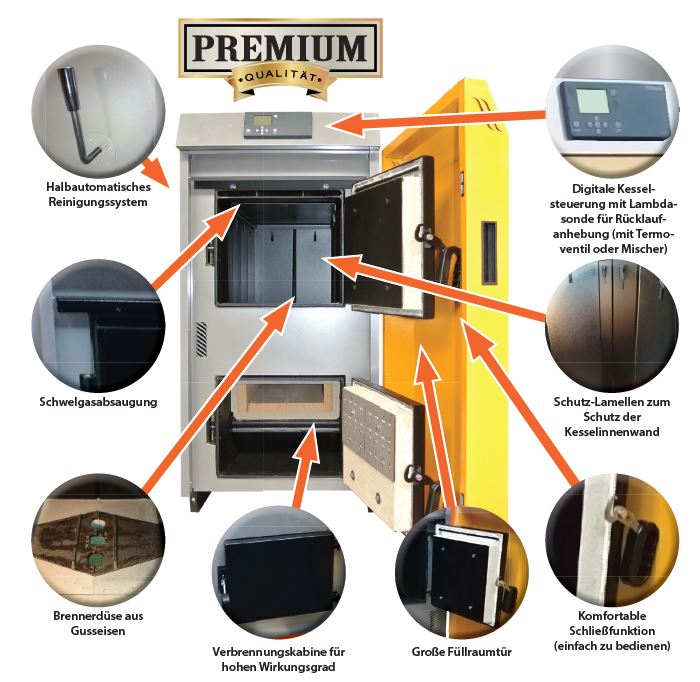 PREMIUM
QUALITÄT

Halbautomatisches Reinigungssystem

Digitale Kesselsteuerung mit Lambdasonde für Rücklaufanhebung (mit Termoventil oder Mischer)

Schwelgasabsaugung

Schutz-Lamellen zum Schutz der Kesselinnenwand

Brennerdüse aus Gusseisen

Verbrennungskabine für hohen Wirkungsgrad

Große Füllraumtür

Komfortable Schließfunktion (einfach zu bedienen)