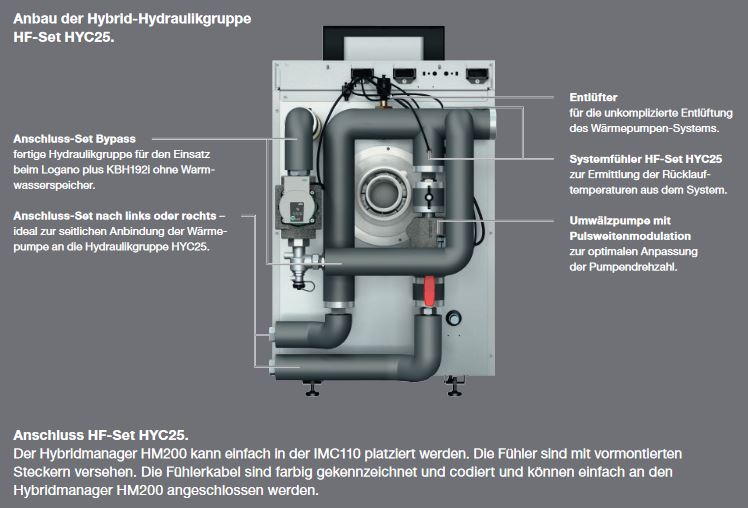 Anbau der Hybrid-Hydraulikgruppe HF-Set HYC25.

Anschluss-Set Bypass
fertige Hydraulikgruppe für den Einsatz beim Logano plus KBH192i ohne Warmwasserspeicher.

Anschluss-Set nach links oder rechts – ideal zur seitlichen Anbindung der Wärmepumpe an die Hydraulikgruppe HYC25.

Entlüfter
für die unkomplizierte Entlüftung des Wärmepumpen-Systems.

Systemfühler HF-Set HYC25
zur Ermittlung der Rücklauftemperaturen aus dem System.

Umwälzpumpe mit Pulsweitenmodulation
zur optimalen Anpassung der Pumpendrehzahl.

Anschluss HF-Set HYC25.
Der Hybridmanager HM200 kann einfach in der IMC110 platziert werden. Die Fühler sind mit vormontierten Steckern versehen. Die Fühlerkabel sind farbig gekennzeichnet und codiert und können einfach an den Hybridmanager HM200 angeschlossen werden.