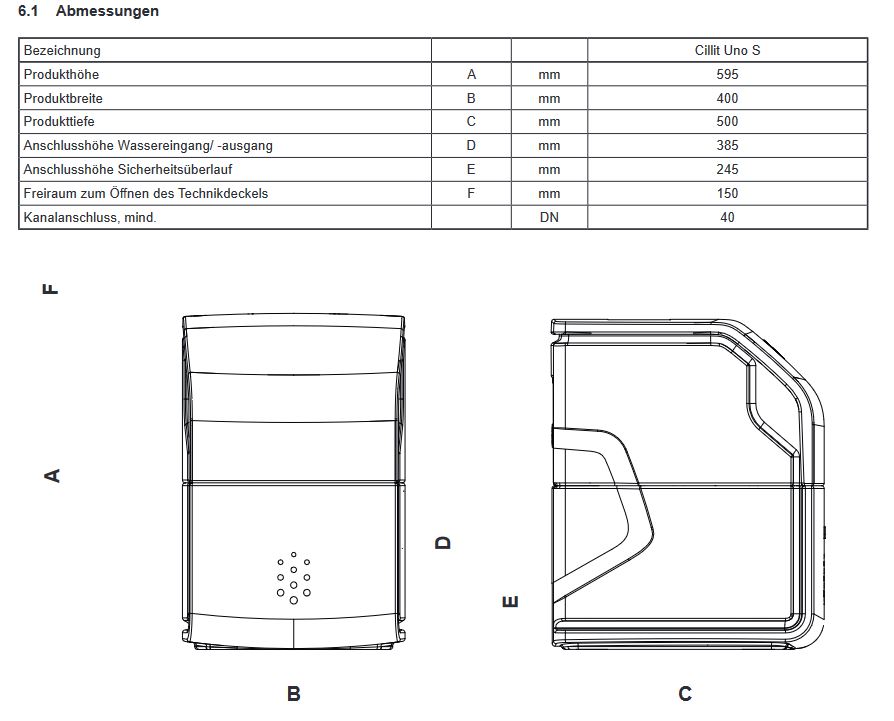 6.1 Abmessungen

| Bezeichnung | | | Cillit Uno S |
|---|---|---|---|
| Produkthöhe | A | mm | 595 |
| Produktbreite | B | mm | 400 |
| Produkttiefe | C | mm | 500 |
| Anschlusshöhe Wassereingang/ -ausgang | D | mm | 385 |
| Anschlusshöhe Sicherheitsüberlauf | E | mm | 245 |
| Freiraum zum Öffnen des Technikdeckels | F | mm | 150 |
| Kanalanschluss, mind. | | DN | 40 |

F

A

D

E

B

C