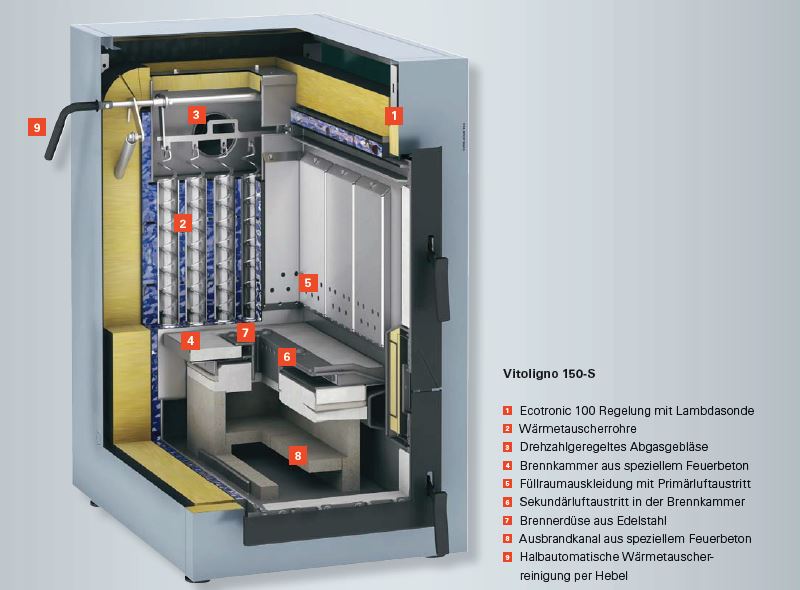 9

3

1

2

5

4

7

6

8

Vitoligno 150-S

1 Ecotronic 100 Regelung mit Lambdasonde
2 Wärmetauscherrohre
3 Drehzahlgeregeltes Abgasgebläse
4 Brennkammer aus speziellem Feuerbeton
5 Füllraumauskleidung mit Primärluftaustritt
6 Sekundärluftaustritt in der Brennkammer
7 Brennerdüse aus Edelstahl
8 Ausbrandkanal aus speziellem Feuerbeton
9 Halbautomatische Wärmetauscherreinigung per Hebel