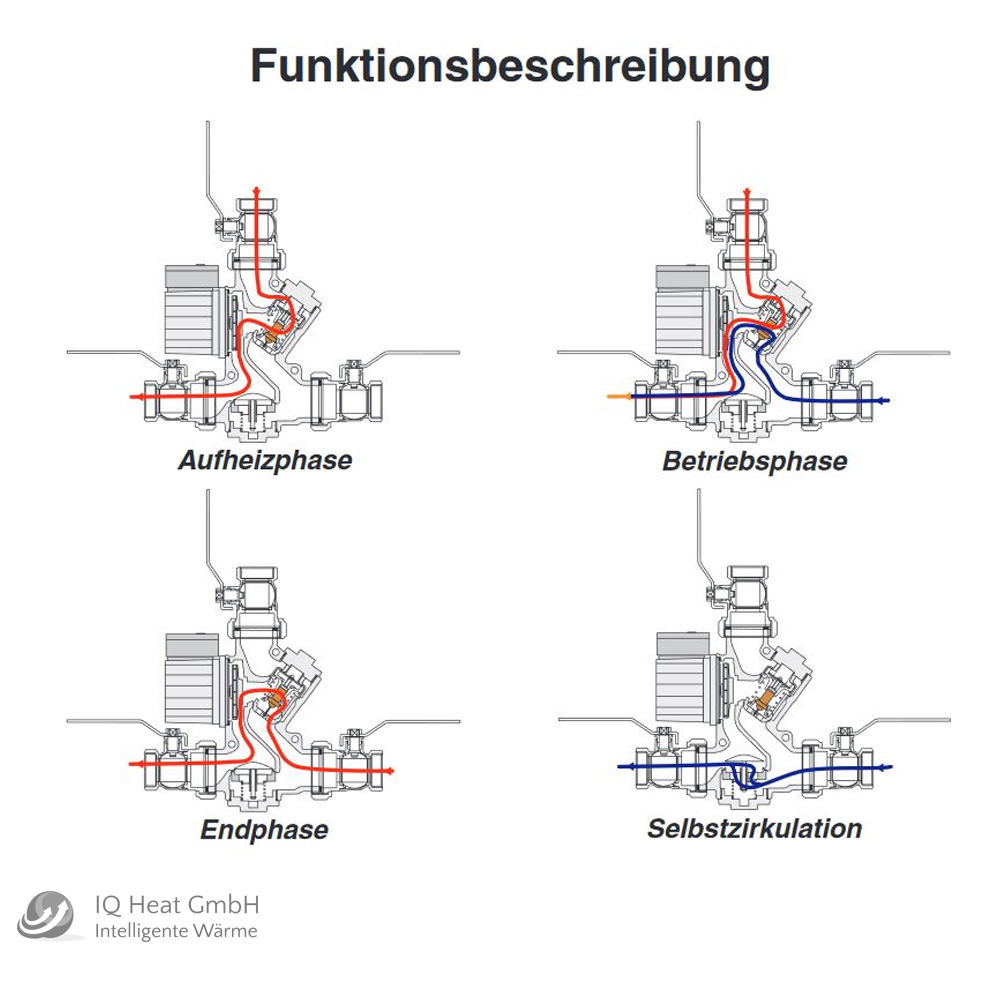 Funktionsbeschreibung

Aufheizphase

Betriebsphase

Endphase

Selbstzirkulation

IQ Heat GmbH
Intelligente Wärme