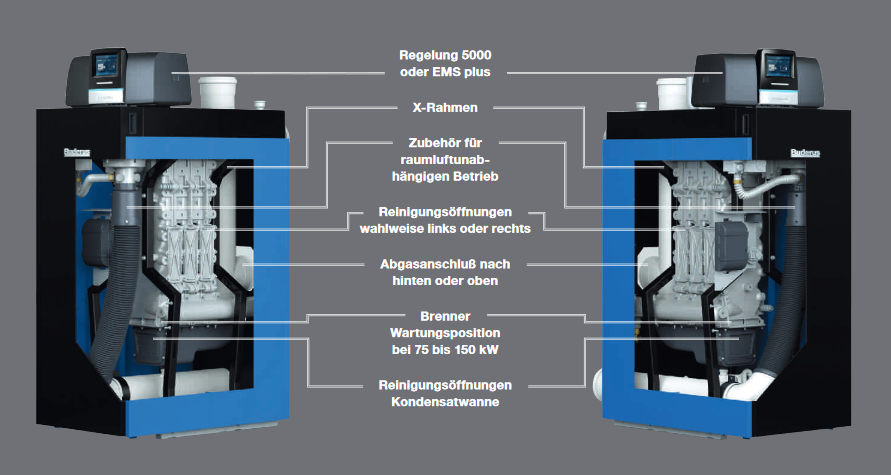 Regelung 5000
oder EMS plus

X-Rahmen

Zubehör für
raumluftunabhängigen Betrieb

Reinigungsöffnungen
wahlweise links oder rechts

Abgasanschluß nach
hinten oder oben

Brenner
Wartungsposition
bei 75 bis 150 kW

Reinigungsöffnungen
Kondensatwanne

Buderus

Buderus