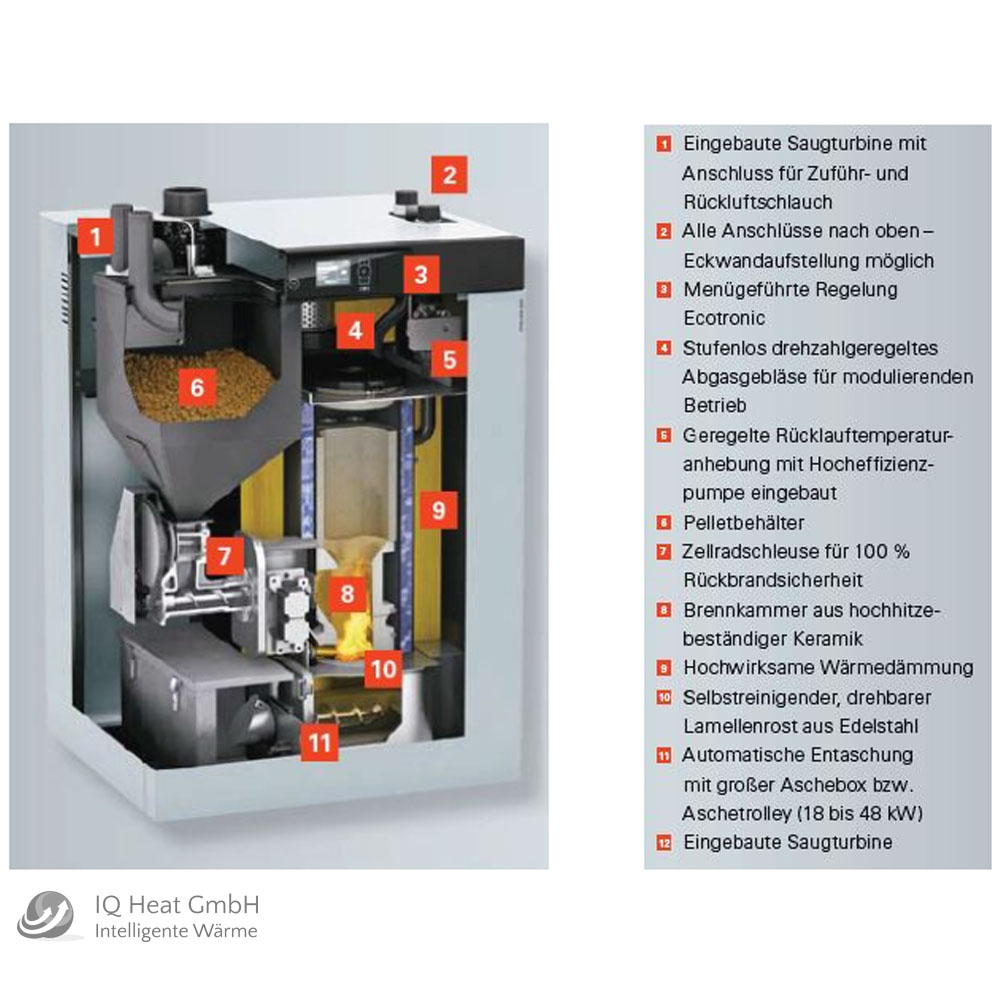 1
2
3
4
5
6
7
8
9
10
11

1 Eingebaute Saugturbine mit Anschluss für Zuführ- und Rückluftschlauch
2 Alle Anschlüsse nach oben – Eckwandaufstellung möglich
3 Menügeführte Regelung Ecotronic
4 Stufenlos drehzahlgeregeltes Abgasgebläse für modulierenden Betrieb
5 Geregelte Rücklauftemperaturanhebung mit Hocheffizienzpumpe eingebaut
6 Pelletbehälter
7 Zellradschleuse für 100 % Rückbrandsicherheit
8 Brennkammer aus hochhitzebeständiger Keramik
9 Hochwirksame Wärmedämmung
10 Selbstreinigender, drehbarer Lamellenrost aus Edelstahl
11 Automatische Entaschung mit großer Aschebox bzw. Aschetrolley (18 bis 48 kW)
12 Eingebaute Saugturbine

IQ Heat GmbH
Intelligente Wärme