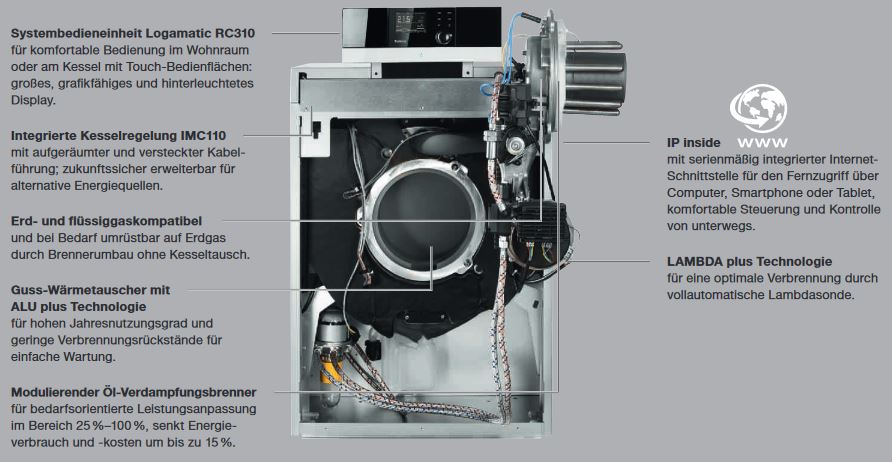 **Systembedieneinheit Logamatic RC310**
für komfortable Bedienung im Wohnraum oder am Kessel mit Touch-Bedienflächen: großes, grafikfähiges und hinterleuchtetes Display.

**Integrierte Kesselregelung IMC110**
mit aufgeräumter und versteckter Kabelführung; zukunftssicher erweiterbar für alternative Energiequellen.

**Erd- und flüssiggaskompatibel**
und bei Bedarf umrüstbar auf Erdgas durch Brennerumbau ohne Kesseltausch.

**Guss-Wärmetauscher mit ALU plus Technologie**
für hohen Jahresnutzungsgrad und geringe Verbrennungsrückstände für einfache Wartung.

**Modulierender Öl-Verdampfungsbrenner**
für bedarfsorientierte Leistungsanpassung im Bereich 25 %–100 %, senkt Energieverbrauch und -kosten um bis zu 15 %.

WWW

**IP inside**
mit serienmäßig integrierter Internet-Schnittstelle für den Fernzugriff über Computer, Smartphone oder Tablet, komfortable Steuerung und Kontrolle von unterwegs.

**LAMBDA plus Technologie**
für eine optimale Verbrennung durch vollautomatische Lambdasonde.