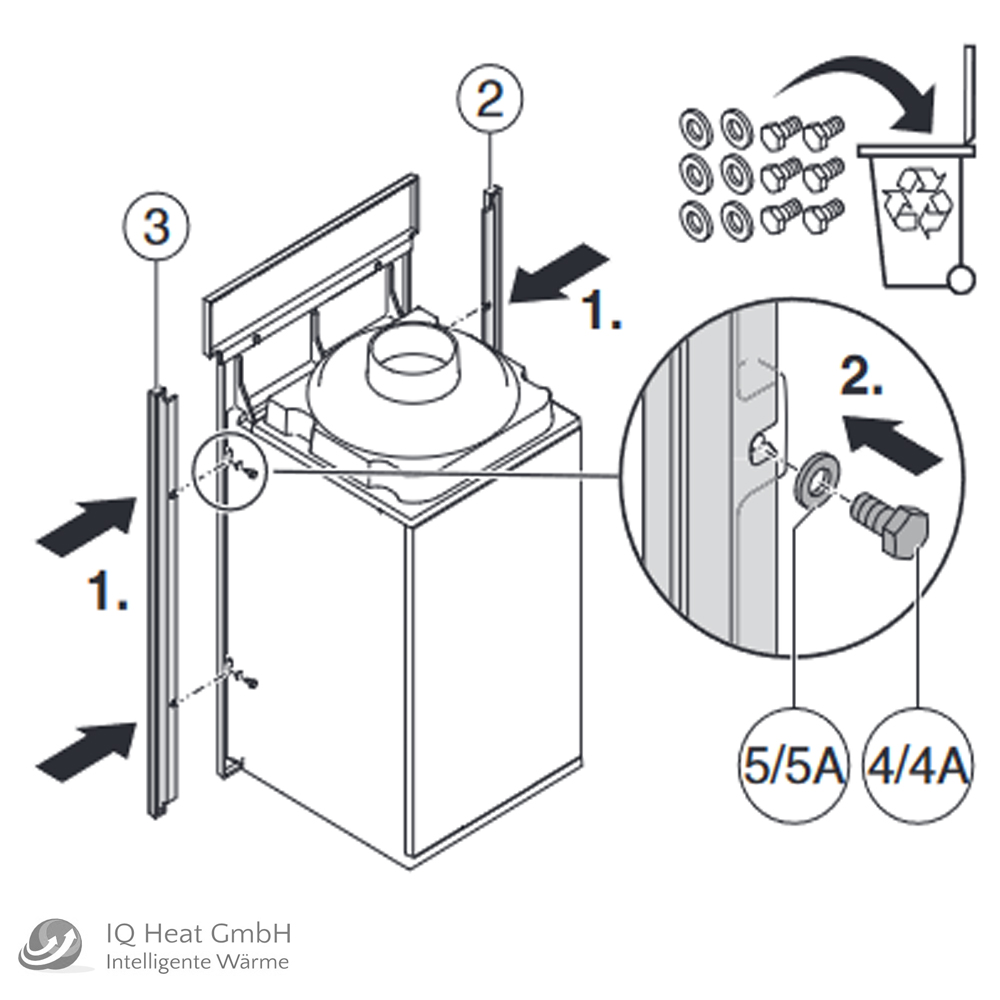 2

3

1.

1.

2.

5/5A

4/4A

IQ Heat GmbH
Intelligente Wärme