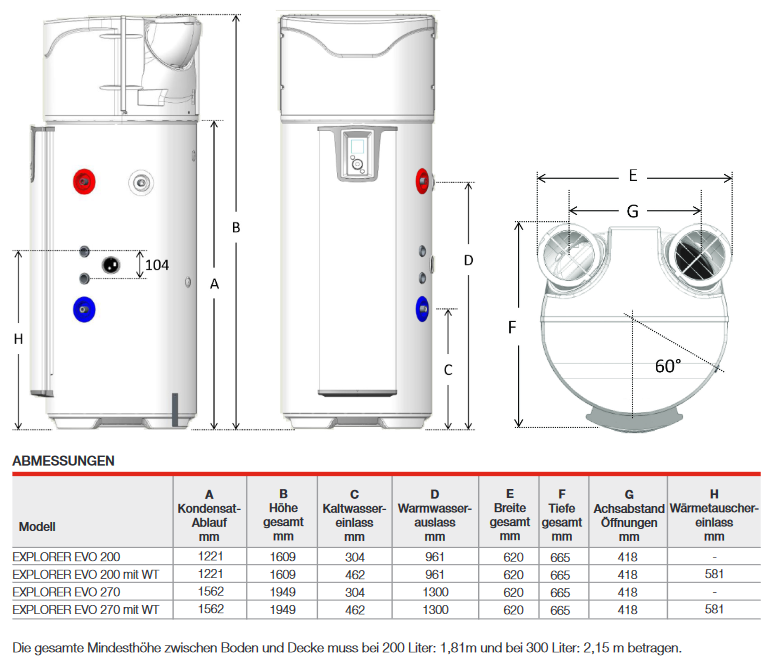 B
104
A
H
D
C
E
G
F
60°

ABMESSUNGEN

| Modell | A Kondensat-Ablauf mm | B Höhe gesamt mm | C Kaltwasser-einlass mm | D Warmwasser-auslass mm | E Breite gesamt mm | F Tiefe gesamt mm | G Achsabstand Öffnungen mm | H Wärmetauscher-einlass mm |
|---|---|---|---|---|---|---|---|---|
| EXPLORER EVO 200 | 1221 | 1609 | 304 | 961 | 620 | 665 | 418 | - |
| EXPLORER EVO 200 mit WT | 1221 | 1609 | 462 | 961 | 620 | 665 | 418 | 581 |
| EXPLORER EVO 270 | 1562 | 1949 | 304 | 1300 | 620 | 665 | 418 | - |
| EXPLORER EVO 270 mit WT | 1562 | 1949 | 462 | 1300 | 620 | 665 | 418 | 581 |

Die gesamte Mindesthöhe zwischen Boden und Decke muss bei 200 Liter: 1,81m und bei 300 Liter: 2,15 m betragen.